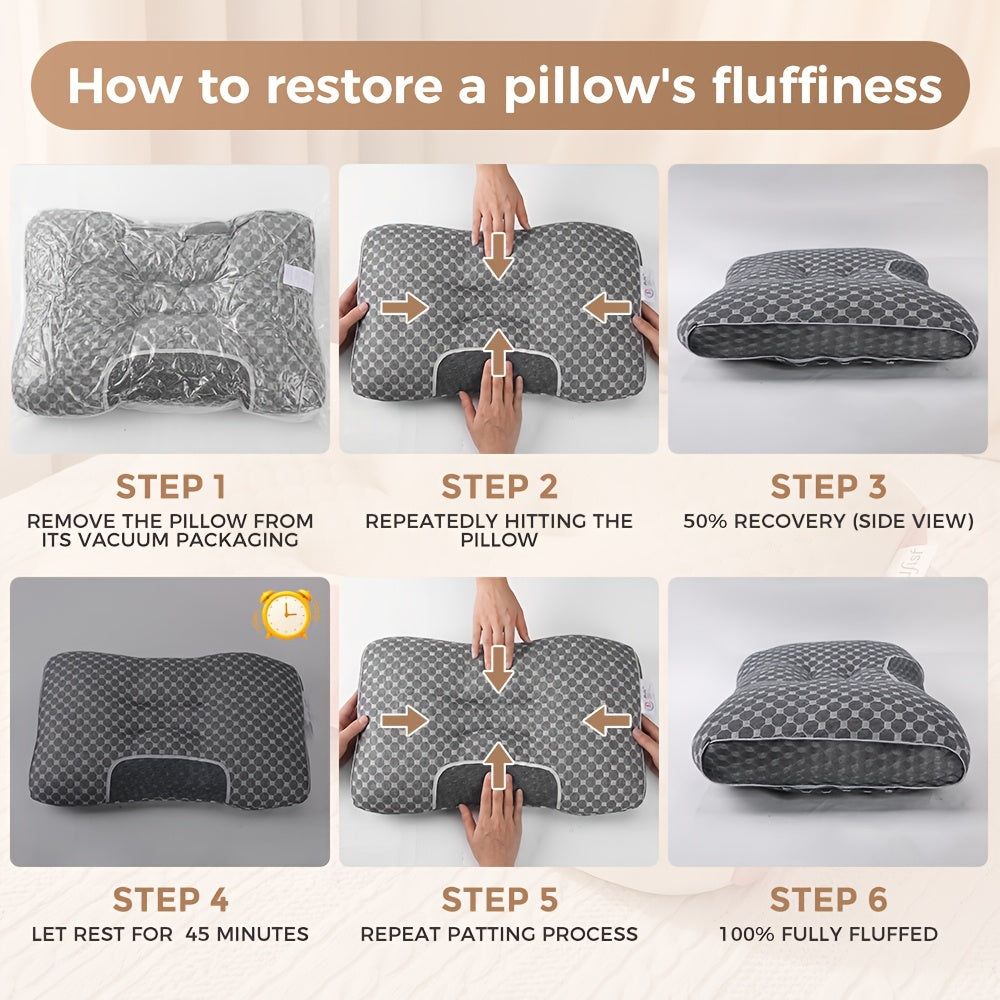 How to restore a pillow's fluffiness

STEP 1
REMOVE THE PILLOW FROM ITS VACUUM PACKAGING

STEP 2
REPEATEDLY HITTING THE PILLOW

STEP 3
50% RECOVERY (SIDE VIEW)

STEP 4
LET REST FOR 45 MINUTES

STEP 5
REPEAT PATTING PROCESS

STEP 6
100% FULLY FLUFFED